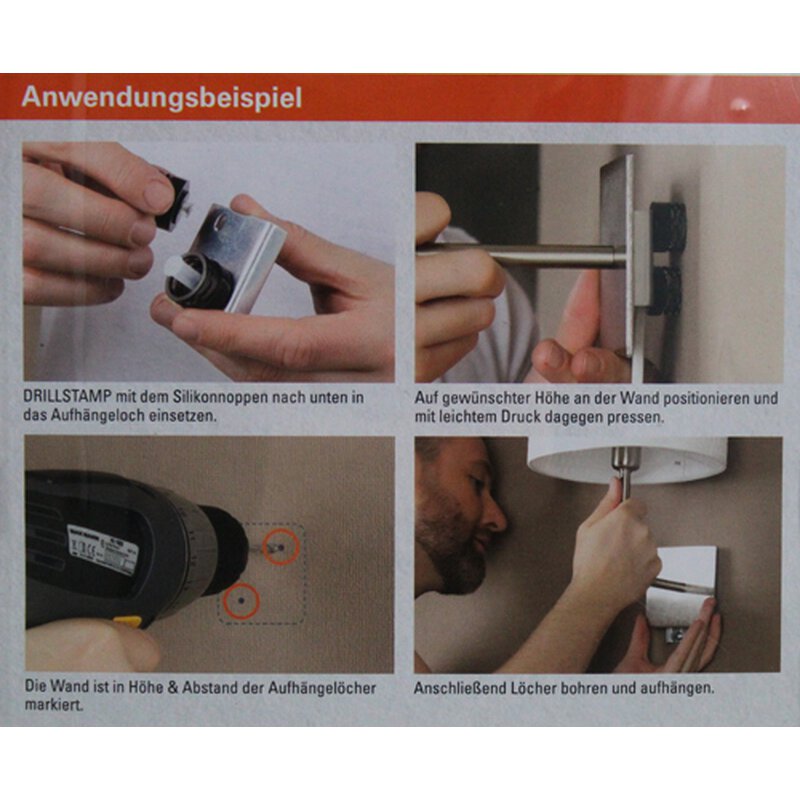 Anwendungsbeispiel

DRILLSTAMP mit dem Silikonnoppen nach unten in das Aufhängeloch einsetzen.

Auf gewünschter Höhe an der Wand positionieren und mit leichtem Druck dagegen pressen.

Die Wand ist in Höhe & Abstand der Aufhängelöcher markiert.

Anschließend Löcher bohren und aufhängen.